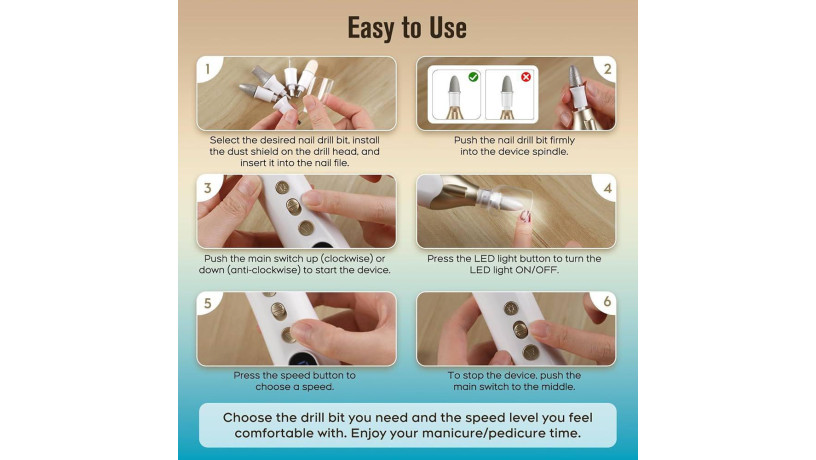 Easy to Use

1

Select the desired nail drill bit, install the dust shield on the drill head, and insert it into the nail file.

2

Push the nail drill bit firmly into the device spindle.

3

Push the main switch up (clockwise) or down (anti-clockwise) to start the device.

4

Press the LED light button to turn the LED light ON/OFF.

5

Press the speed button to choose a speed.

6

To stop the device, push the main switch to the middle.

Choose the drill bit you need and the speed level you feel comfortable with. Enjoy your manicure/pedicure time.