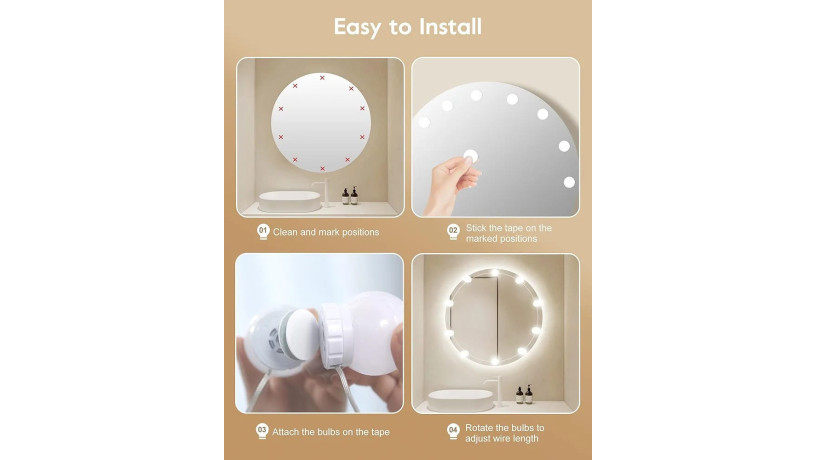 Easy to Install

01 Clean and mark positions

02 Stick the tape on the marked positions

03 Attach the bulbs on the tape

04 Rotate the bulbs to adjust wire length